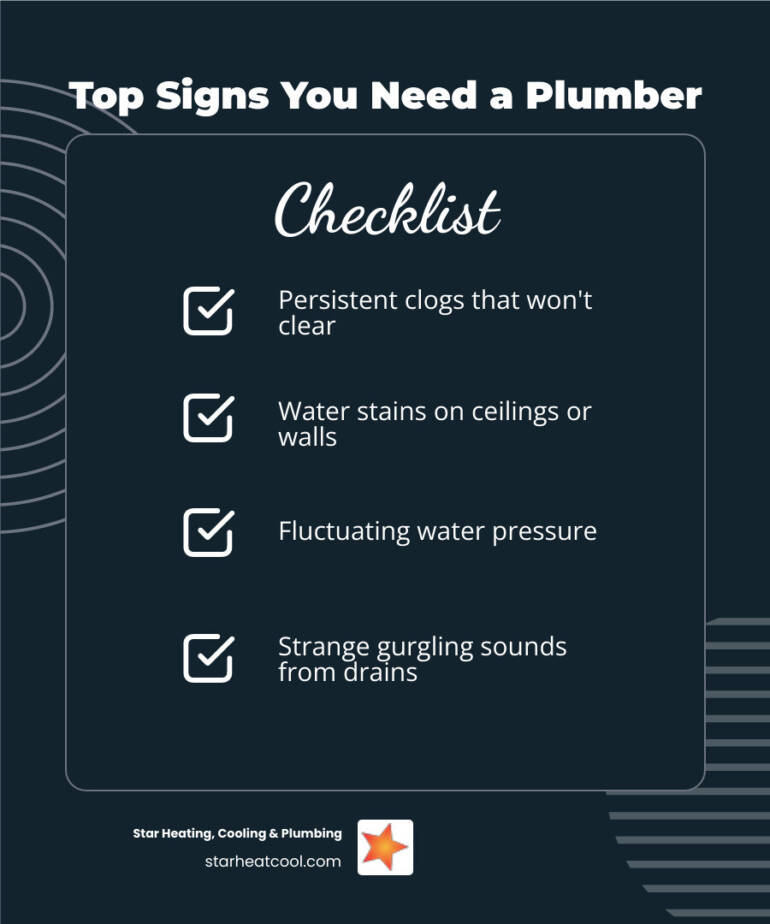 Top Signs You Need a Plumber

Checklist

Persistent clogs that won't clear

Water stains on ceilings or walls

Fluctuating water pressure

Strange gurgling sounds from drains

Star Heating, Cooling & Plumbing
starheatcool.com